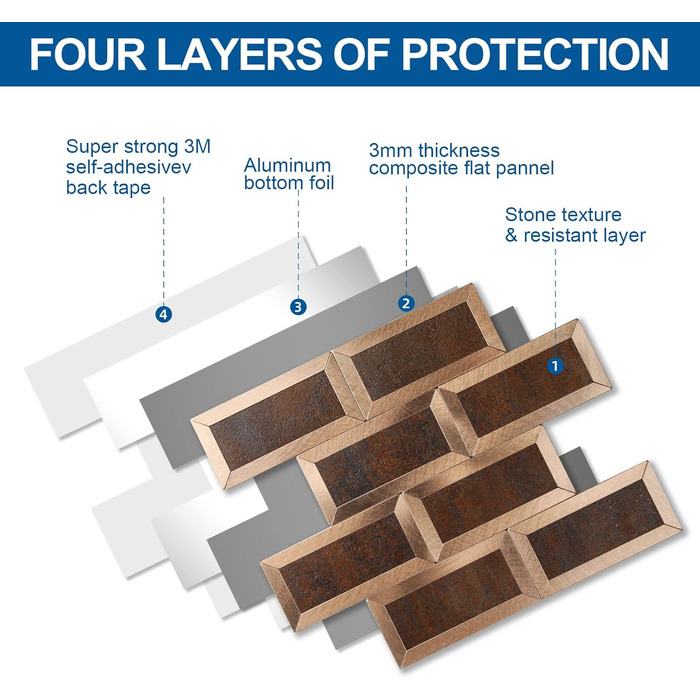 FOUR LAYERS OF PROTECTION

Super strong 3M self-adhesivev back tape

Aluminum bottom foil

3mm thickness composite flat pannel

Stone texture & resistant layer

4

3

2

1