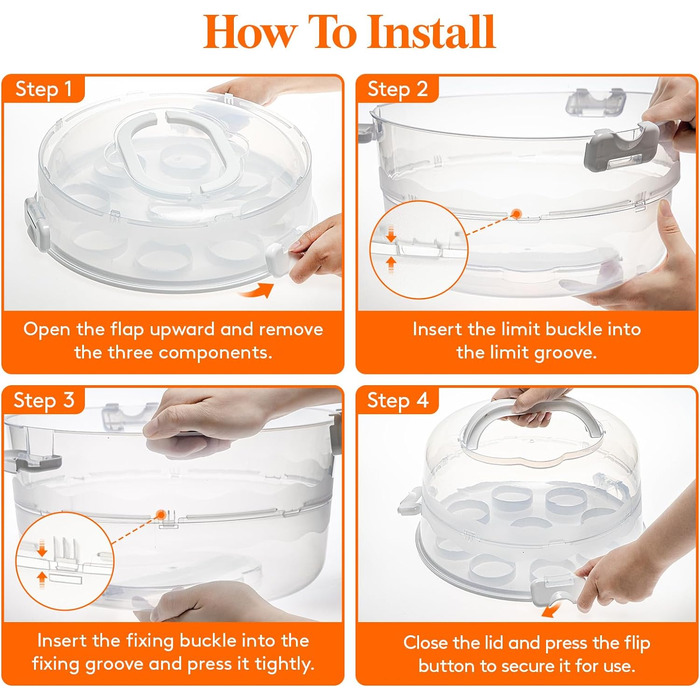 How To Install

Step 1

Open the flap upward and remove the three components.

Step 2

Insert the limit buckle into the limit groove.

Step 3

Insert the fixing buckle into the fixing groove and press it tightly.

Step 4

Close the lid and press the flip button to secure it for use.