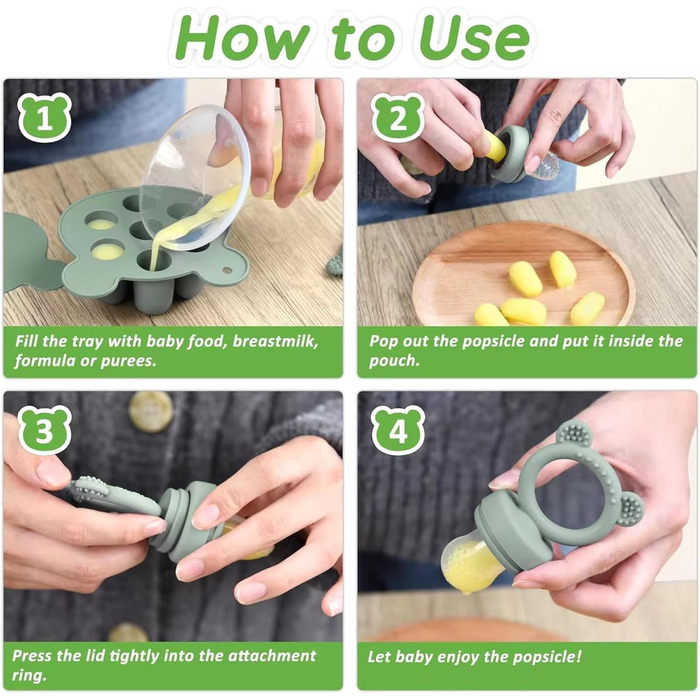 How to Use

1

Fill the tray with baby food, breastmilk, formula or purees.

2

Pop out the popsicle and put it inside the pouch.

3

Press the lid tightly into the attachment ring.

4

Let baby enjoy the popsicle!