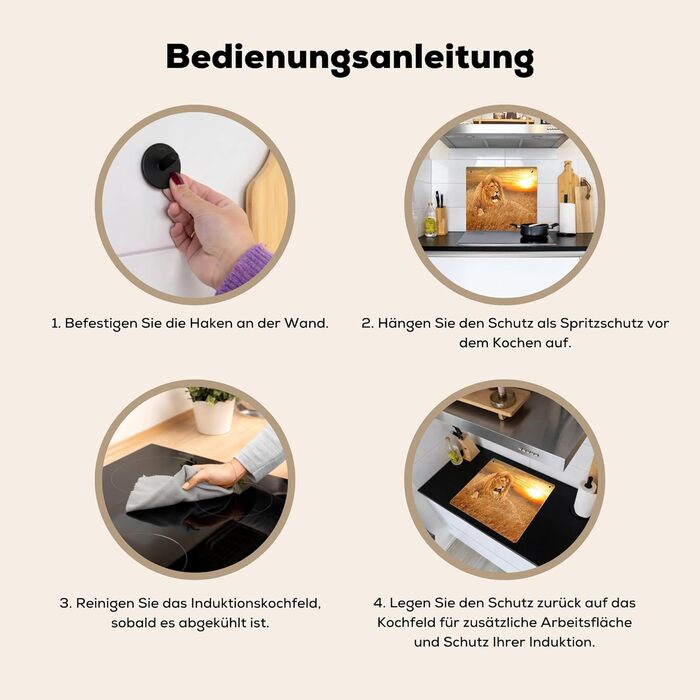 Bedienungsanleitung

1. Befestigen Sie die Haken an der Wand.

2. Hängen Sie den Schutz als Spritzschutz vor dem Kochen auf.

3. Reinigen Sie das Induktionskochfeld, sobald es abgekühlt ist.

4. Legen Sie den Schutz zurück auf das Kochfeld für zusätzliche Arbeitsfläche und Schutz Ihrer Induktion.