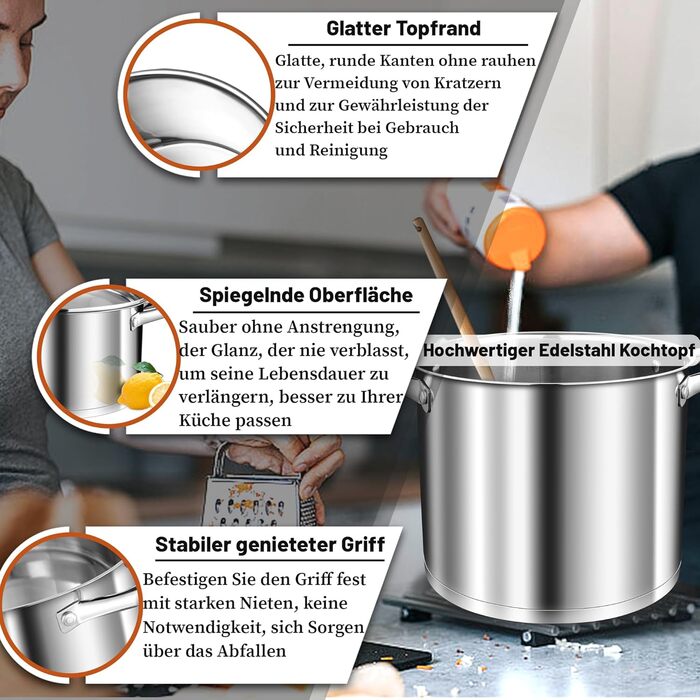 Glatter Topfrand

Glatte, runde Kanten ohne rauhen zur Vermeidung von Kratzern und zur Gewährleistung der Sicherheit bei Gebrauch und Reinigung

Spiegelnde Oberfläche

Sauber ohne Anstrengung, der Glanz, der nie verblasst, um seine Lebensdauer zu verlängern, besser zu Ihrer Küche passen

Hochwertiger Edelstahl Kochtopf

Stabiler genieteter Griff

Befestigen Sie den Griff fest mit starken Nieten, keine Notwendigkeit, sich Sorgen über das Abfallen