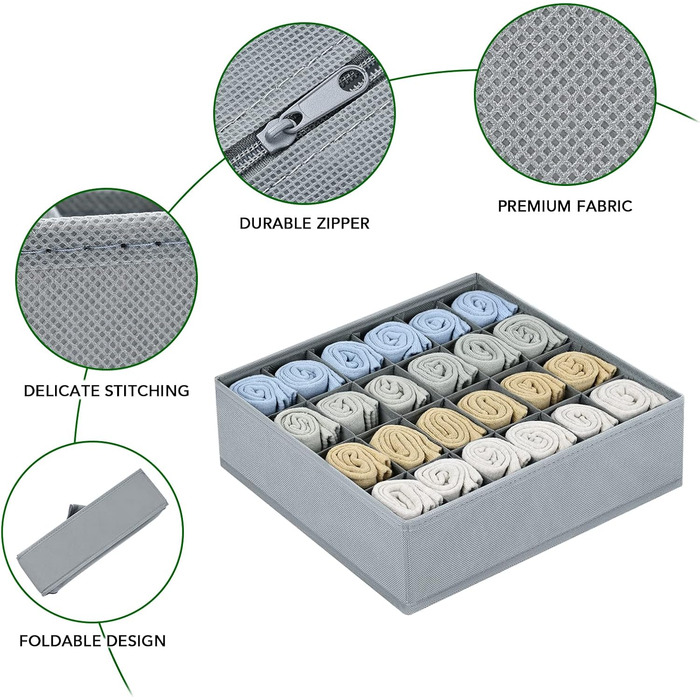 DURABLE ZIPPER

PREMIUM FABRIC

DELICATE STITCHING

FOLDABLE DESIGN