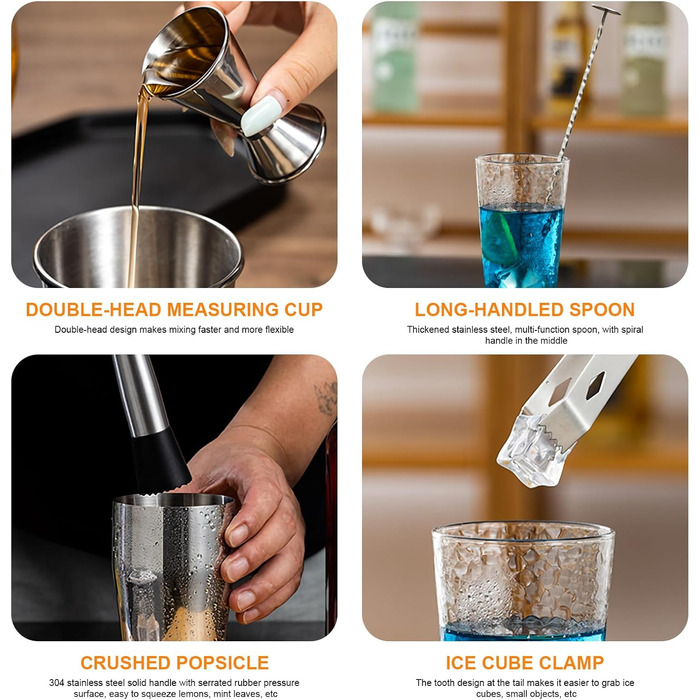 DOUBLE-HEAD MEASURING CUP

Double-head design makes mixing faster and more flexible

LONG-HANDLED SPOON

Thickened stainless steel, multi-function spoon, with spiral handle in the middle

CRUSHED POPSICLE

304 stainless steel solid handle with serrated rubber pressure surface, easy to squeeze lemons, mint leaves, etc

ICE CUBE CLAMP

The tooth design at the tail makes it easier to grab ice cubes, small objects, etc