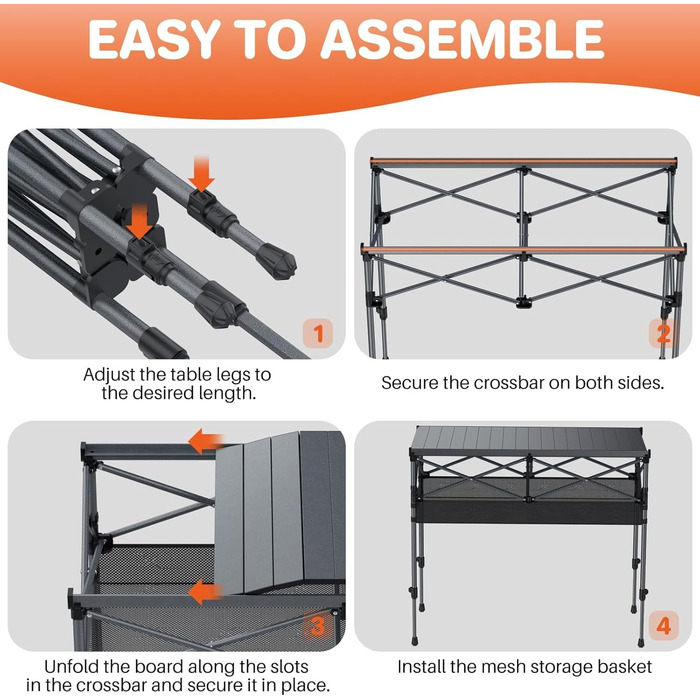 EASY TO ASSEMBLE

1

Adjust the table legs to the desired length.

2

Secure the crossbar on both sides.

3

Unfold the board along the slots in the crossbar and secure it in place.

4

Install the mesh storage basket