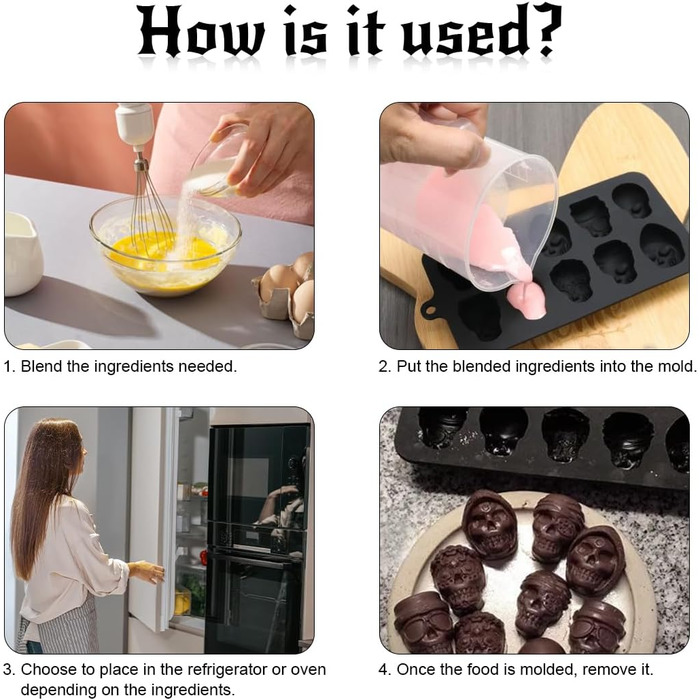 How is it used?

1. Blend the ingredients needed.

2. Put the blended ingredients into the mold.

3. Choose to place in the refrigerator or oven depending on the ingredients.

4. Once the food is molded, remove it.