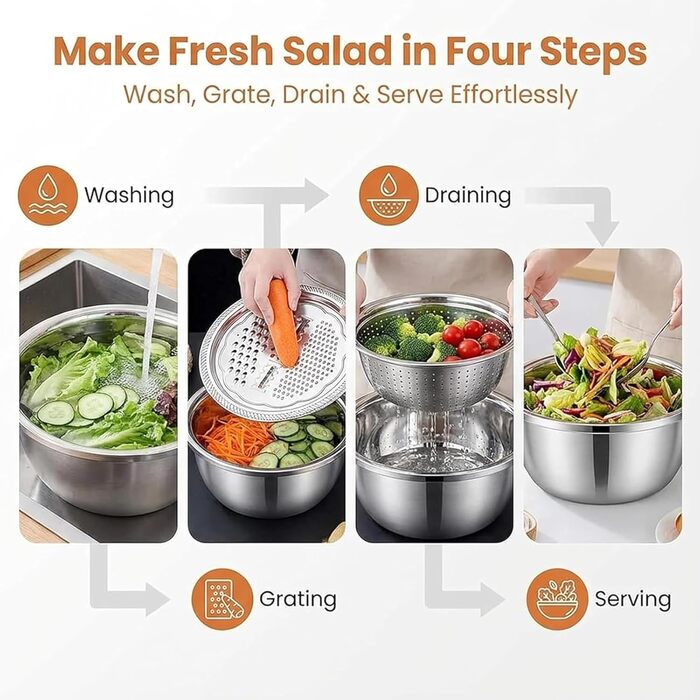 Make Fresh Salad in Four Steps
Wash, Grate, Drain & Serve Effortlessly

Washing

Draining

Grating

Serving