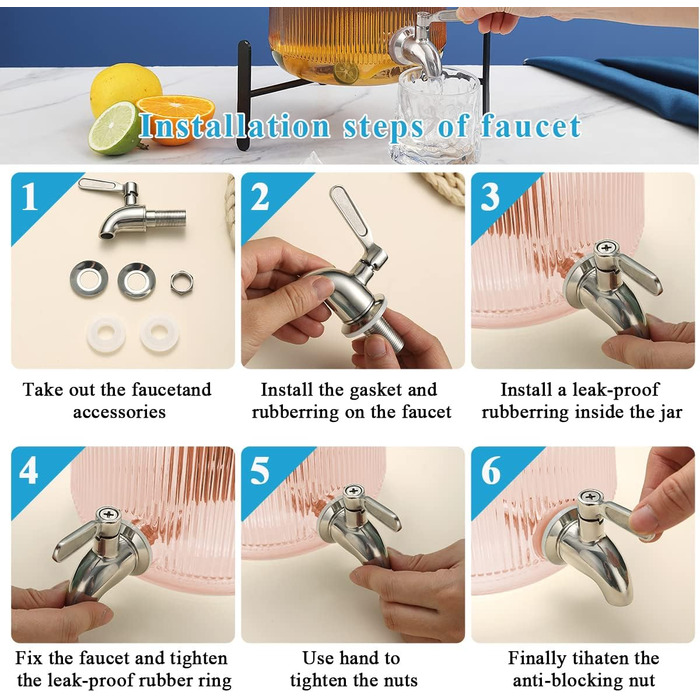 Installation steps of faucet

1

Take out the faucetand accessories

2

Install the gasket and rubberring on the faucet

3

Install a leak-proof rubberring inside the jar

4

Fix the faucet and tighten the leak-proof rubber ring

5

Use hand to tighten the nuts

6

Finally tihaten the anti-blocking nut