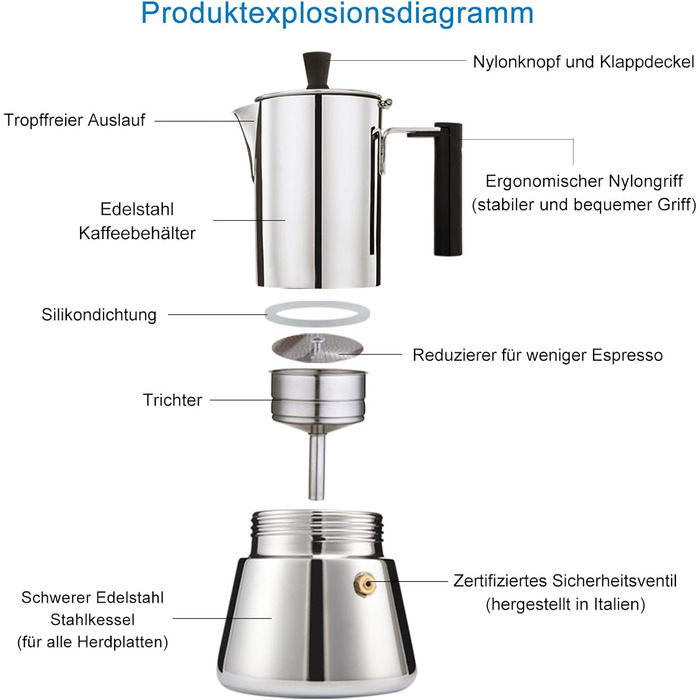 Produktexplosionsdiagramm

Nylonknopf und Klappdeckel

Tropffreier Auslauf

Ergonomischer Nylongriff
(stabiler und bequemer Griff)

Edelstahl
Kaffeebehälter

Silikondichtung

Reduzierer für weniger Espresso

Trichter

Zertifiziertes Sicherheitsventil
(hergestellt in Italien)

Schwerer Edelstahl
Stahlkessel
(für alle Herdplatten)