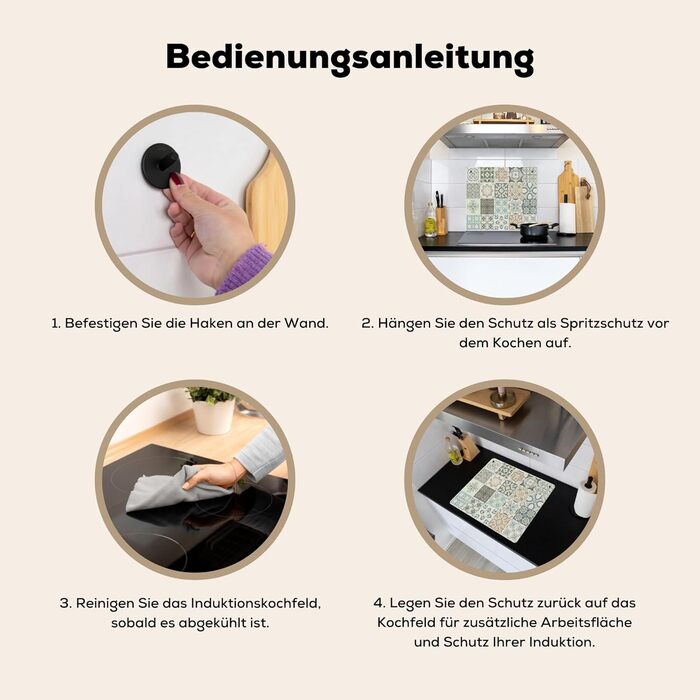 Bedienungsanleitung

1. Befestigen Sie die Haken an der Wand.

2. Hängen Sie den Schutz als Spritzschutz vor dem Kochen auf.

3. Reinigen Sie das Induktionskochfeld, sobald es abgekühlt ist.

4. Legen Sie den Schutz zurück auf das Kochfeld für zusätzliche Arbeitsfläche und Schutz Ihrer Induktion.