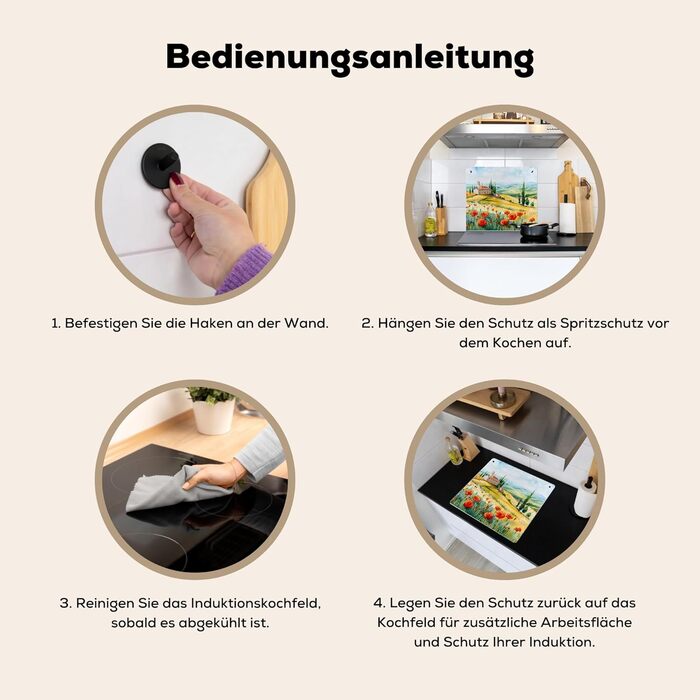 Bedienungsanleitung

1. Befestigen Sie die Haken an der Wand.

2. Hängen Sie den Schutz als Spritzschutz vor dem Kochen auf.

3. Reinigen Sie das Induktionskochfeld, sobald es abgekühlt ist.

4. Legen Sie den Schutz zurück auf das Kochfeld für zusätzliche Arbeitsfläche und Schutz Ihrer Induktion.