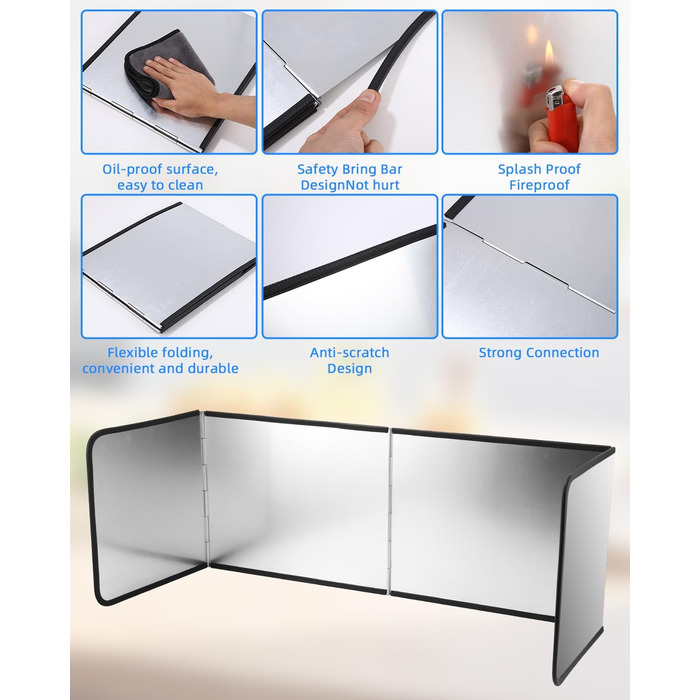 Oil-proof surface, easy to clean

Safety Bring Bar DesignNot hurt

Splash Proof Fireproof

Flexible folding, convenient and durable

Anti-scratch Design

Strong Connection