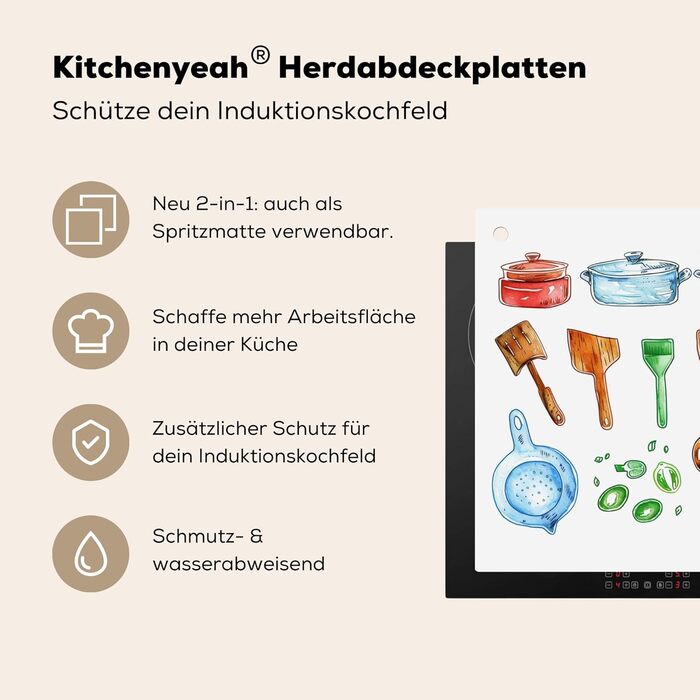 Kitchenyeah® Herdabdeckplatten
Schütze dein Induktionskochfeld

Neu 2-in-1: auch als Spritzmatte verwendbar.

Schaffe mehr Arbeitsfläche in deiner Küche

Zusätzlicher Schutz für dein Induktionskochfeld

Schmutz- & wasserabweisend