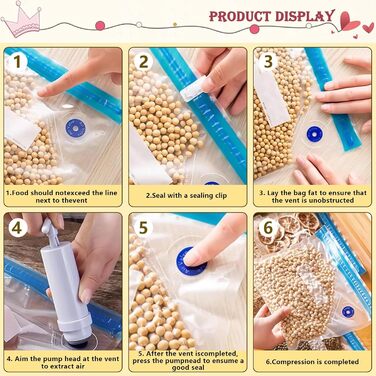 PRODUCT DISPLAY

1

1.Food should notexceed the line next to thevent

2

2.Seal with a sealing clip

3

3. Lay the bag fat to ensure that the vent is unobstructed

4

4. Aim the pump head at the vent to extract air

5

5. After the vent iscompleted, press the pumpnead to ensume a good seal

6

6.Compression is completed