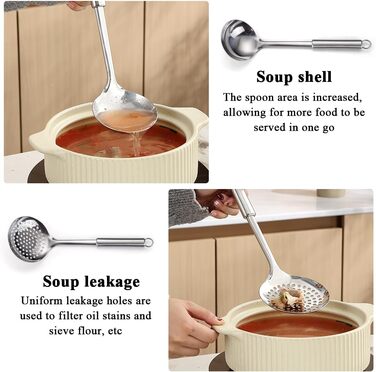 Soup shell

The spoon area is increased, allowing for more food to be served in one go

Soup leakage

Uniform leakage holes are used to filter oil stains and sieve flour, etc