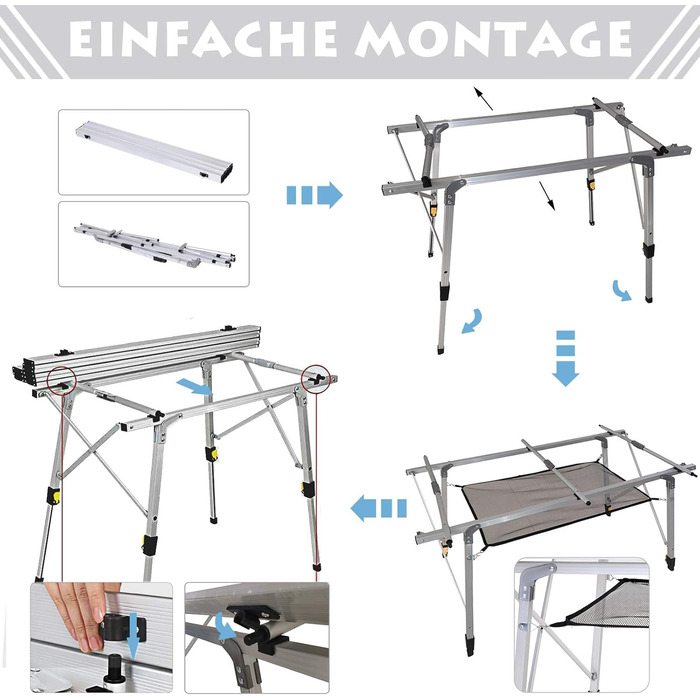 EINFACHE MONTAGE