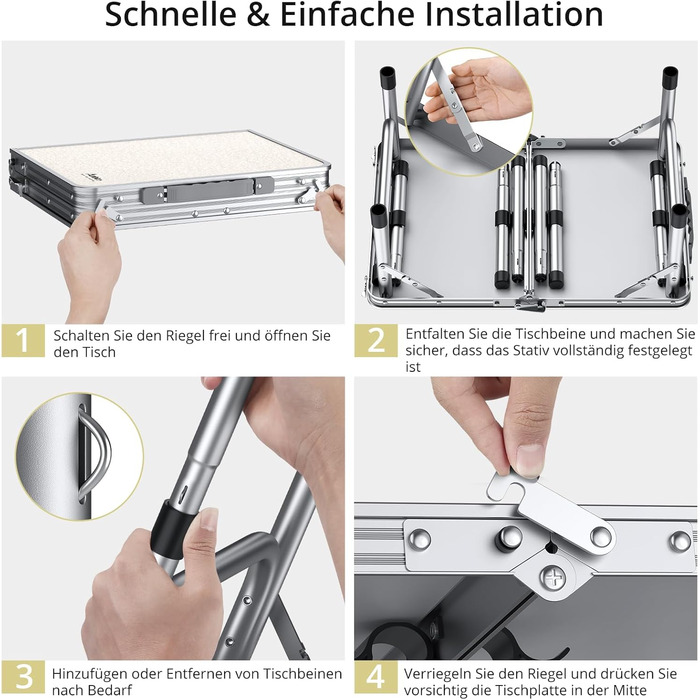 Schnelle & Einfache Installation

1 Schalten Sie den Riegel frei und öffnen Sie den Tisch

2 Entfalten Sie die Tischbeine und machen Sie sicher, dass das Stativ vollständig festgelegt ist

3 Hinzufügen oder Entfernen von Tischbeinen nach Bedarf

4 Verriegeln Sie den Riegel und drücken Sie vorsichtig die Tischplatte in der Mitte