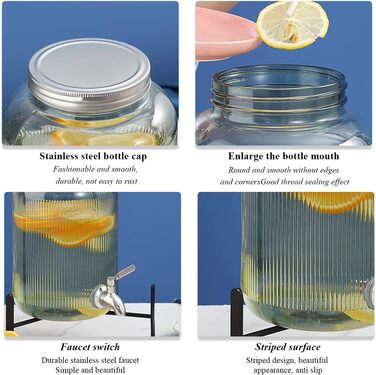 Stainless steel bottle cap

Fashionable and smooth, durable, not easy to rust

Enlarge the bottle mouth

Round and smooth without edges and cornersGood thread sealing effect

Faucet switch

Durable stainless steel faucet Simple and beautiful

Striped surface

Striped design, beautiful appearance, anti slip