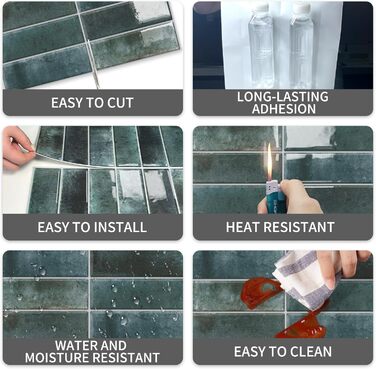 EASY TO CUT

LONG-LASTING ADHESION

EASY TO INSTALL

HEAT RESISTANT

WATER AND MOISTURE RESISTANT

EASY TO CLEAN