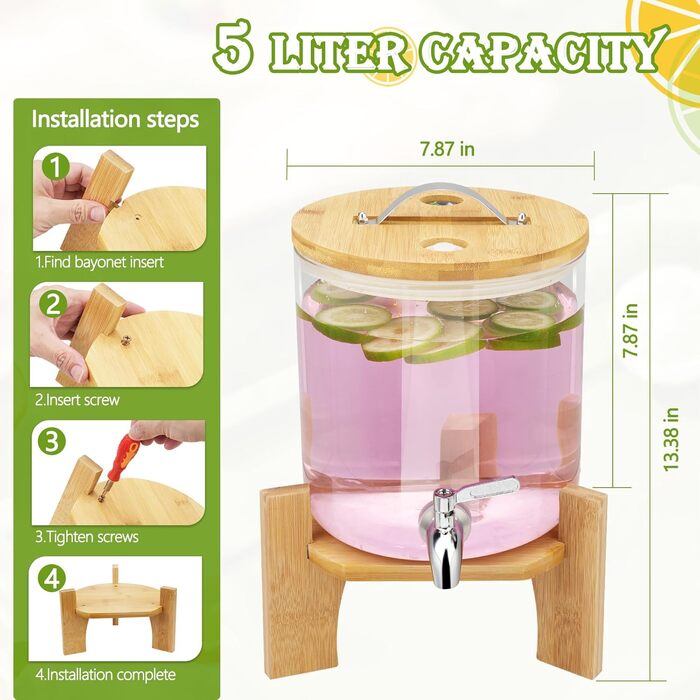 5 LITER CAPACITY

Installation steps

1

1.Find bayonet insert

2

2.Insert screw

3

3.Tighten screws

4

4.Installation complete

7.87 in

7.87 in

13.38 in