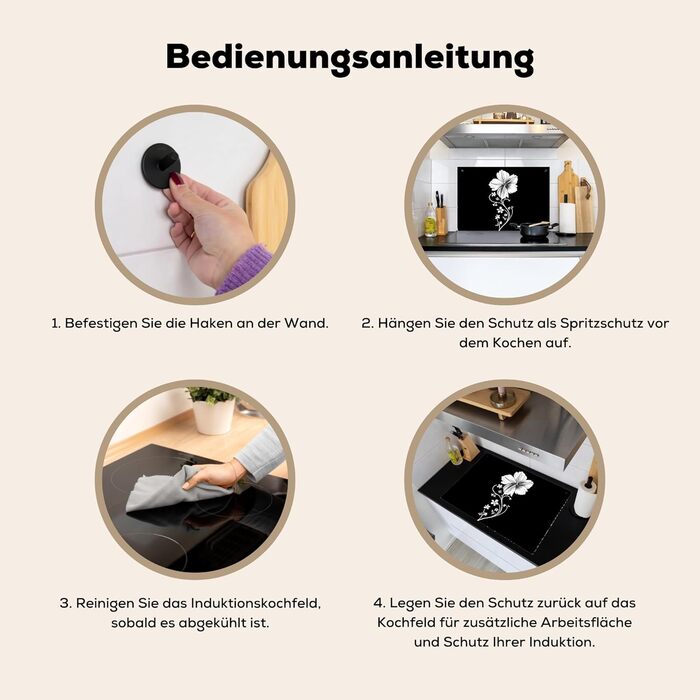 Bedienungsanleitung

1. Befestigen Sie die Haken an der Wand.

2. Hängen Sie den Schutz als Spritzschutz vor dem Kochen auf.

3. Reinigen Sie das Induktionskochfeld, sobald es abgekühlt ist.

4. Legen Sie den Schutz zurück auf das Kochfeld für zusätzliche Arbeitsfläche und Schutz Ihrer Induktion.