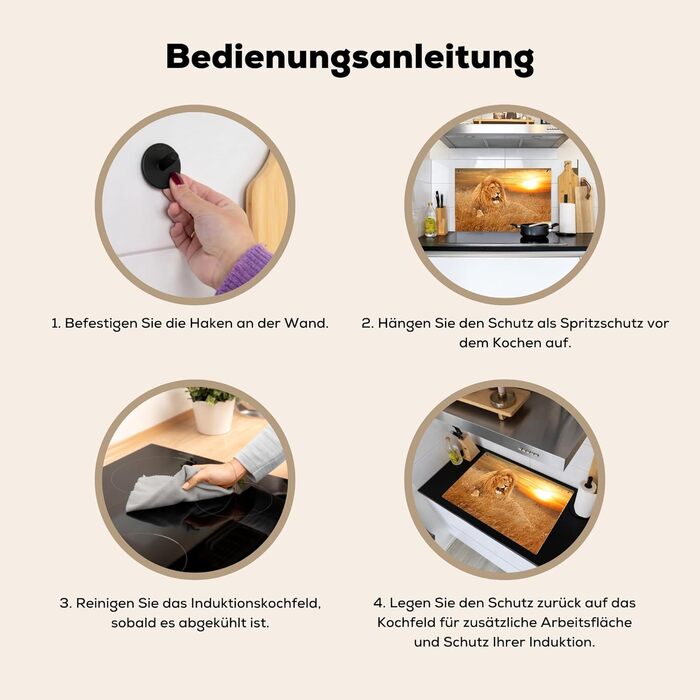 Bedienungsanleitung

1. Befestigen Sie die Haken an der Wand.

2. Hängen Sie den Schutz als Spritzschutz vor dem Kochen auf.

3. Reinigen Sie das Induktionskochfeld, sobald es abgekühlt ist.

4. Legen Sie den Schutz zurück auf das Kochfeld für zusätzliche Arbeitsfläche und Schutz Ihrer Induktion.