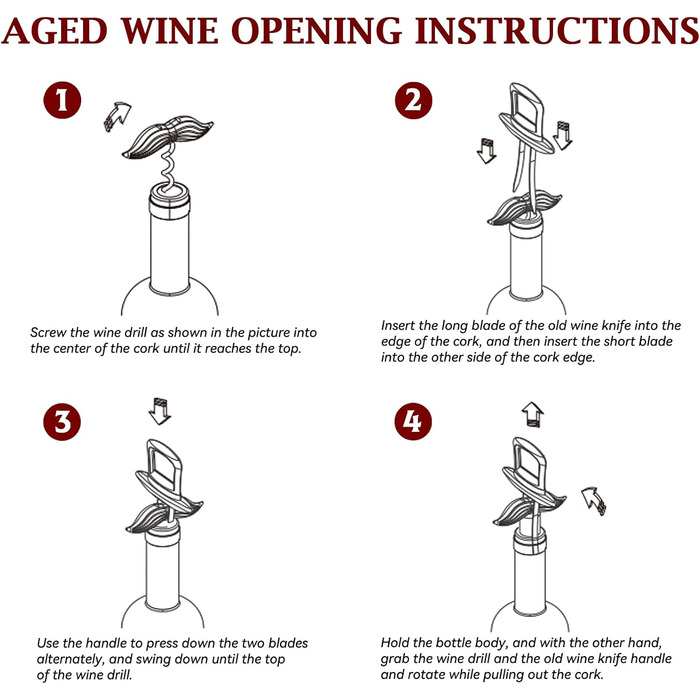 AGED WINE OPENING INSTRUCTIONS

1

Screw the wine drill as shown in the picture into the center of the cork until it reaches the top.

2

Insert the long blade of the old wine knife into the edge of the cork, and then insert the short blade into the other side of the cork edge.

3

Use the handle to press down the two blades alternately, and swing down until the top of the wine drill.

4

Hold the bottle body, and with the other hand, grab the wine drill and the old wine knife handle and rotate while pulling out the cork.