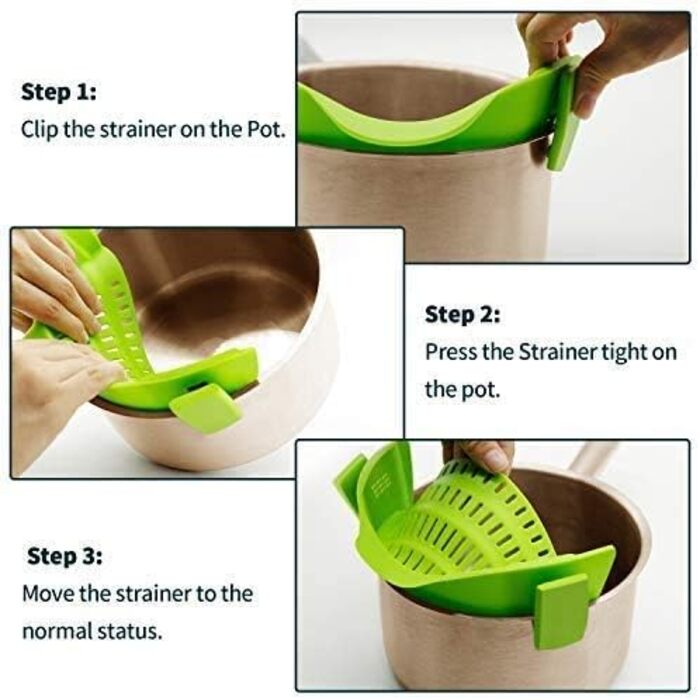 Step 1:
Clip the strainer on the Pot.

Step 2:
Press the Strainer tight on the pot.

Step 3:
Move the strainer to the normal status.